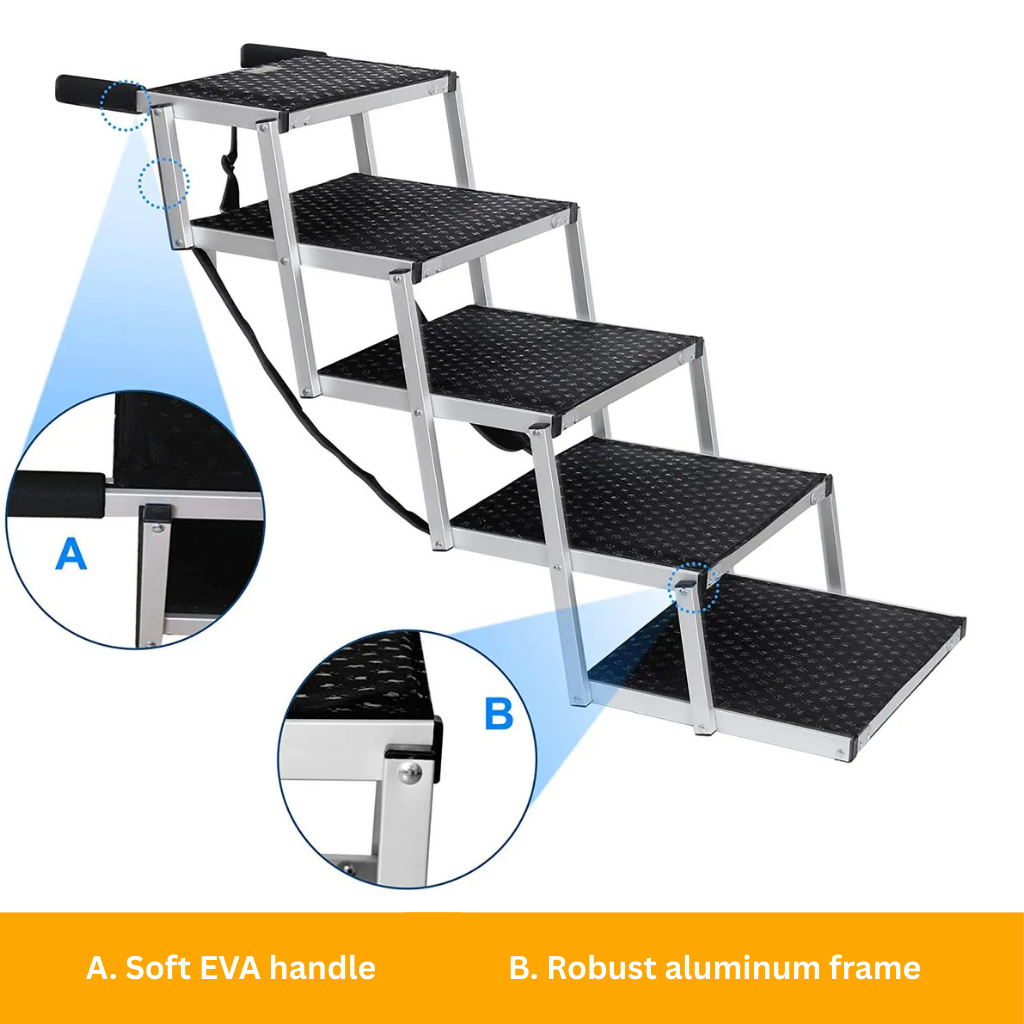 A

B

A. Soft EVA handle

B. Robust aluminum frame